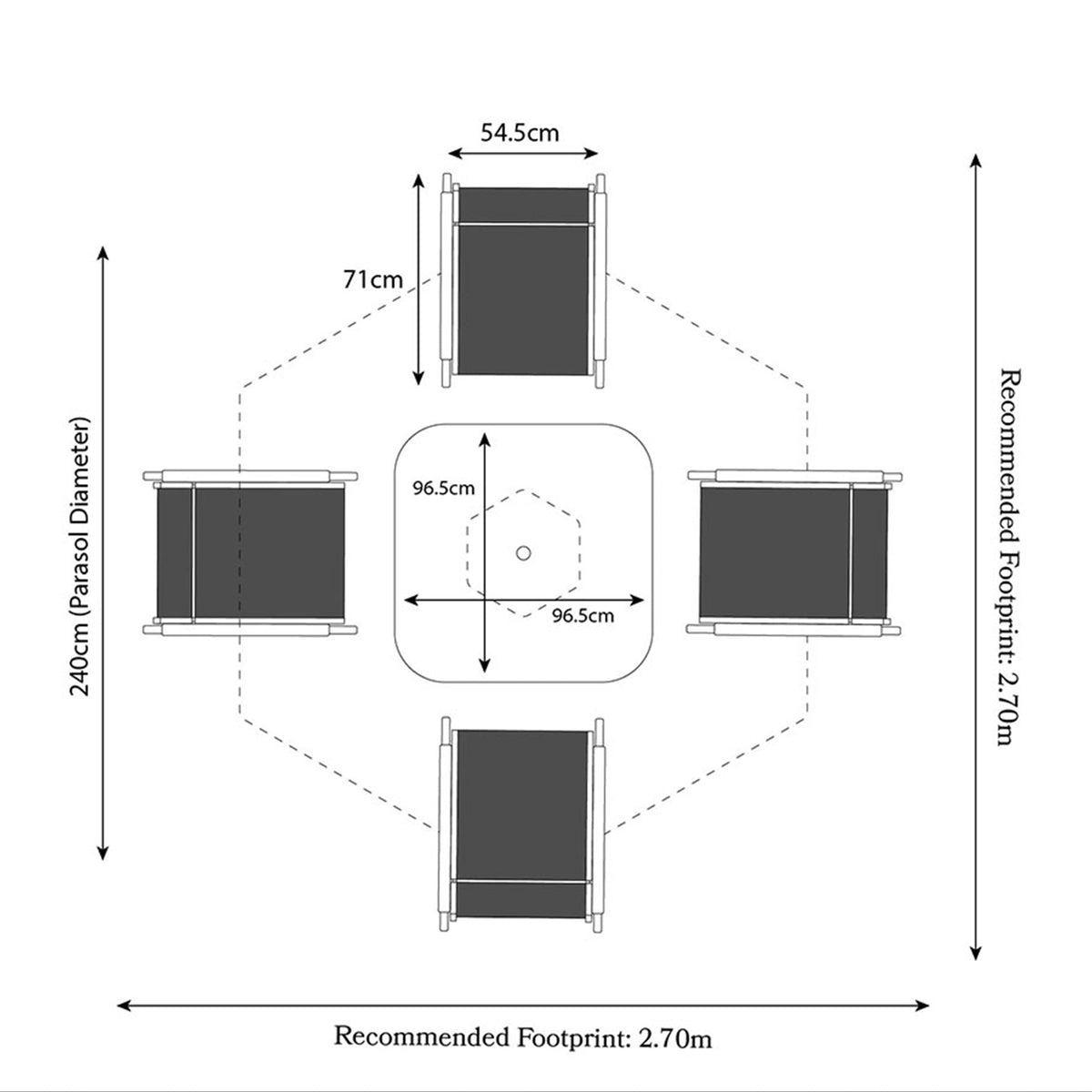 54.5cm

71cm

240cm (Parasol Diameter)

96.5cm

96.5cm

Recommended Footprint: 2.70m

Recommended Footprint: 2.70m